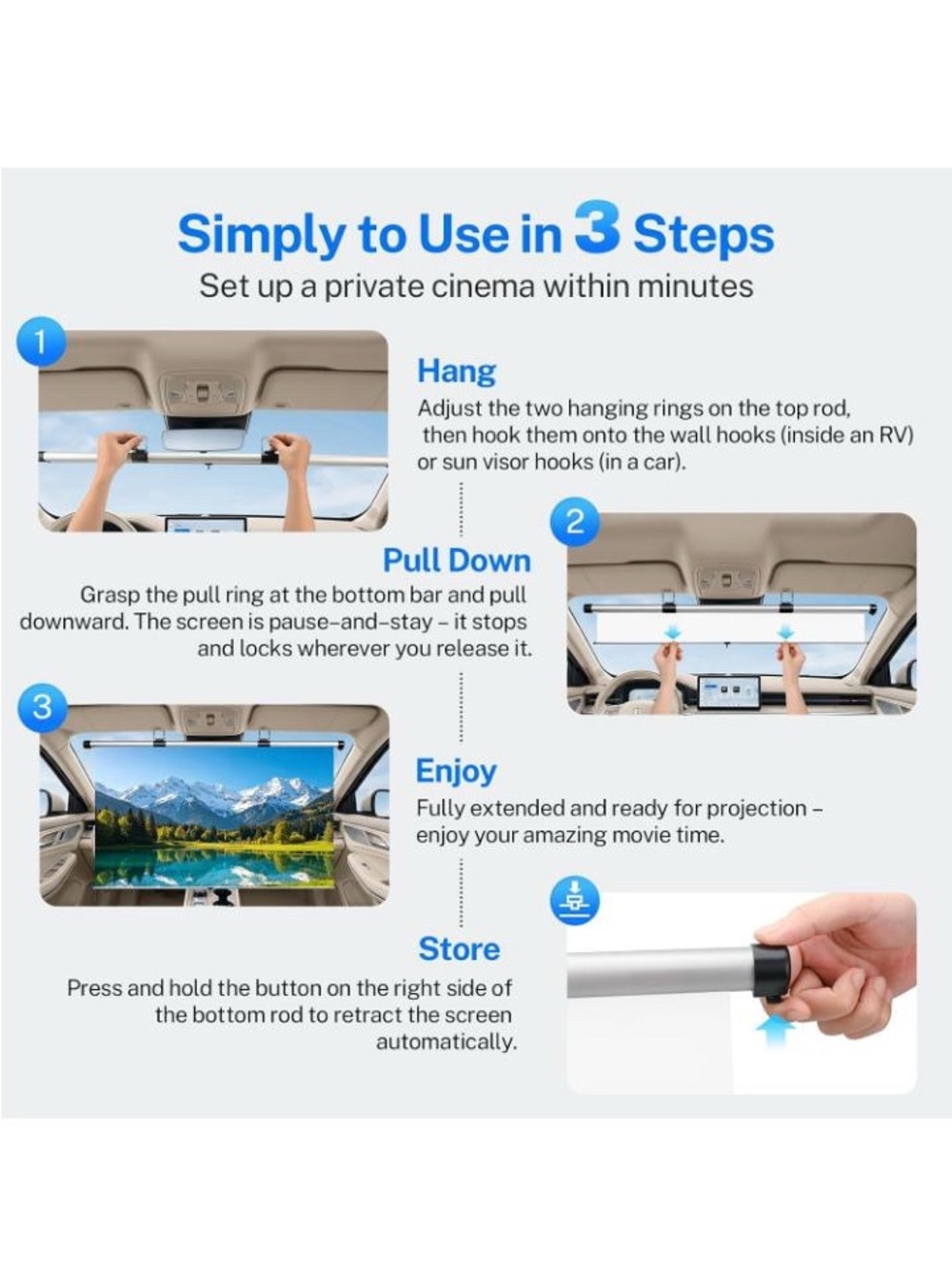 Simply to Use in 3 Steps

Set up a private cinema within minutes

1

Hang

Adjust the two hanging rings on the top rod, then hook them onto the wall hooks (inside an RV) or sun visor hooks (in a car).

2

Pull Down

Grasp the pull ring at the bottom bar and pull downward. The screen is pause-and-stay - it stops and locks wherever you release it.

3

Enjoy

Fully extended and ready for projection - enjoy your amazing movie time.

Store

Press and hold the button on the right side of the bottom rod to retract the screen automatically.